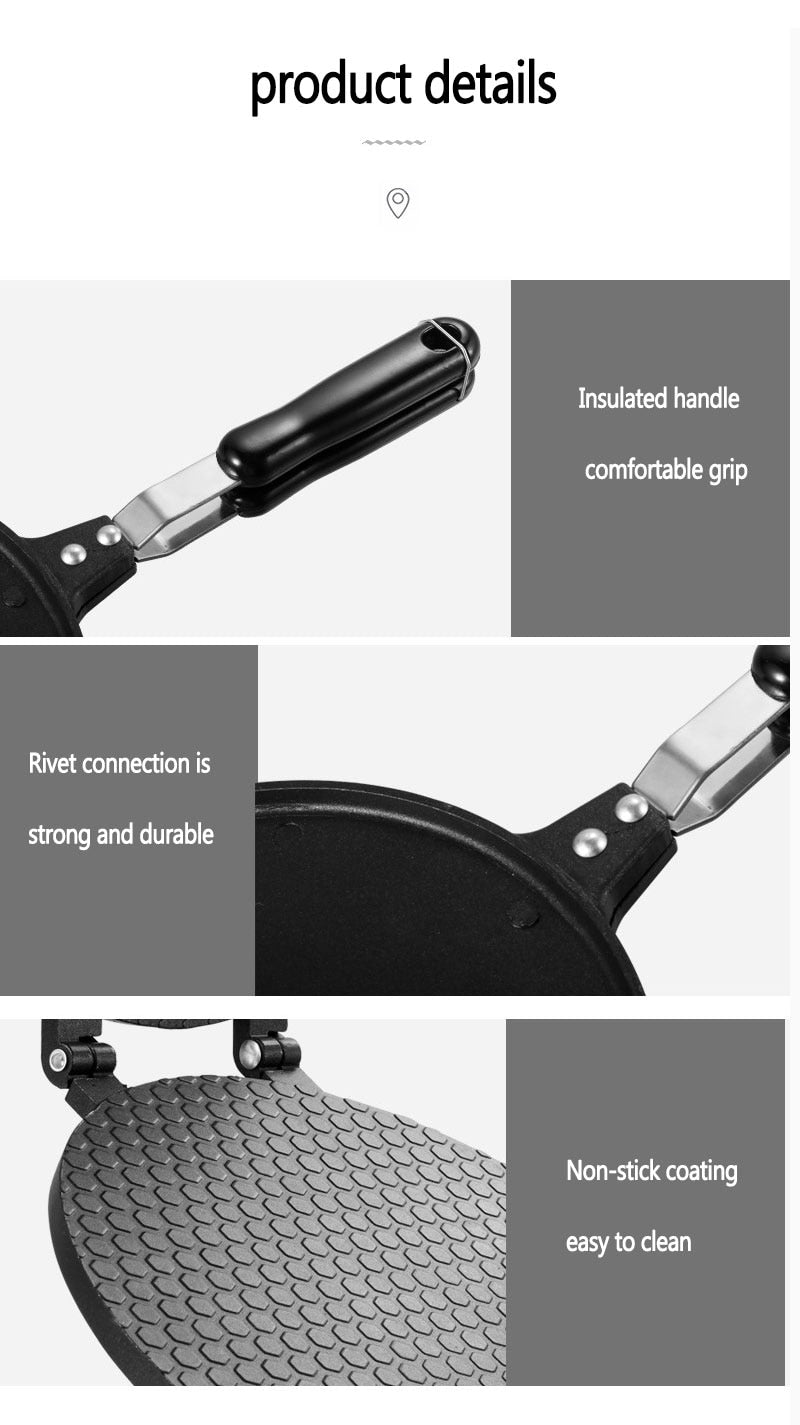 product details

Insulated handle

comfortable grip

Rivet connection is

strong and durable

Non-stick coating

easy to clean