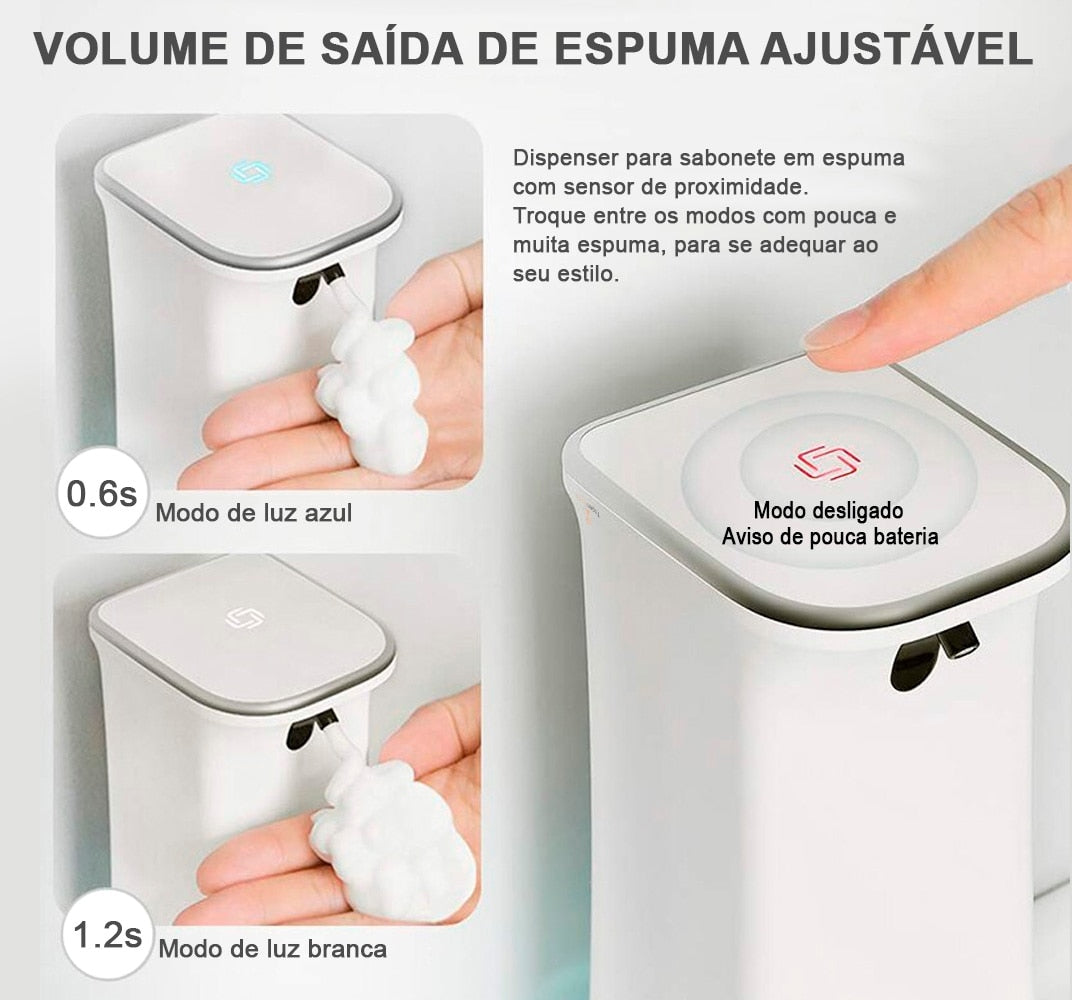 VOLUME DE SAÍDA DE ESPUMA AJUSTÁVEL

Dispenser para sabonete em espuma com sensor de proximidade.
Troque entre os modos com pouca e muita espuma, para se adequar ao seu estilo.

0.6s Modo de luz azul

Modo desligado
Aviso de pouca bateria

1.2s Modo de luz branca