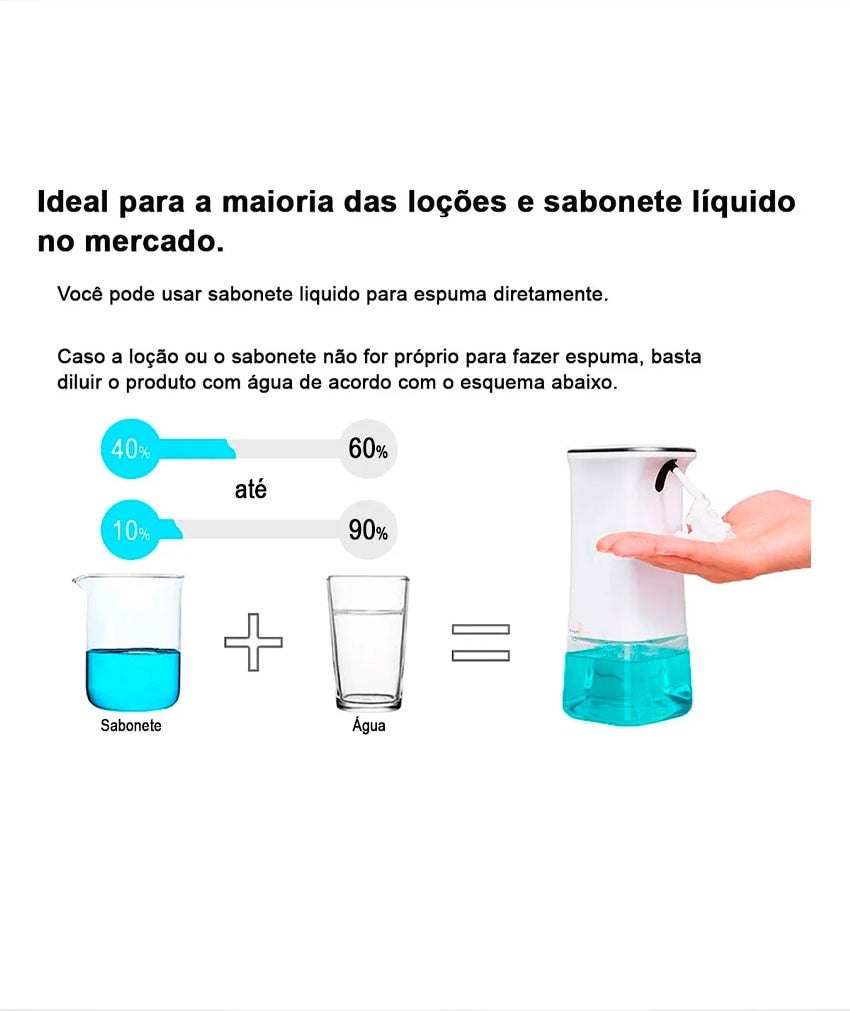 Ideal para a maioria das loções e sabonete líquido no mercado.

Você pode usar sabonete liquido para espuma diretamente.

Caso a loção ou o sabonete não for próprio para fazer espuma, basta diluir o produto com água de acordo com o esquema abaixo.

40%

60%

até

10%

90%

Sabonete

Água