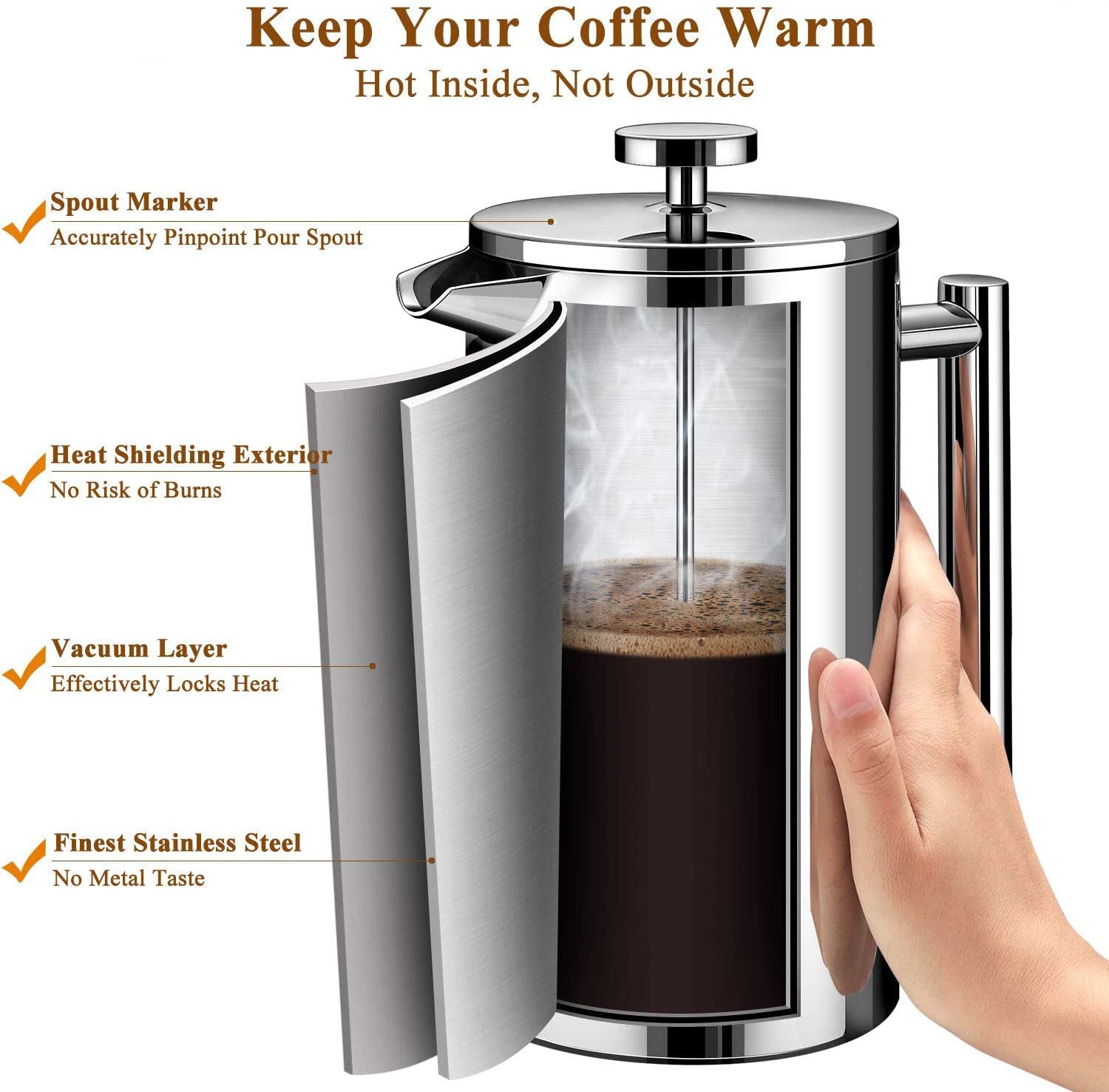 Keep Your Coffee Warm
Hot Inside, Not Outside

Spout Marker
Accurately Pinpoint Pour Spout

Heat Shielding Exterior
No Risk of Burns

Vacuum Layer
Effectively Locks Heat

Finest Stainless Steel
No Metal Taste