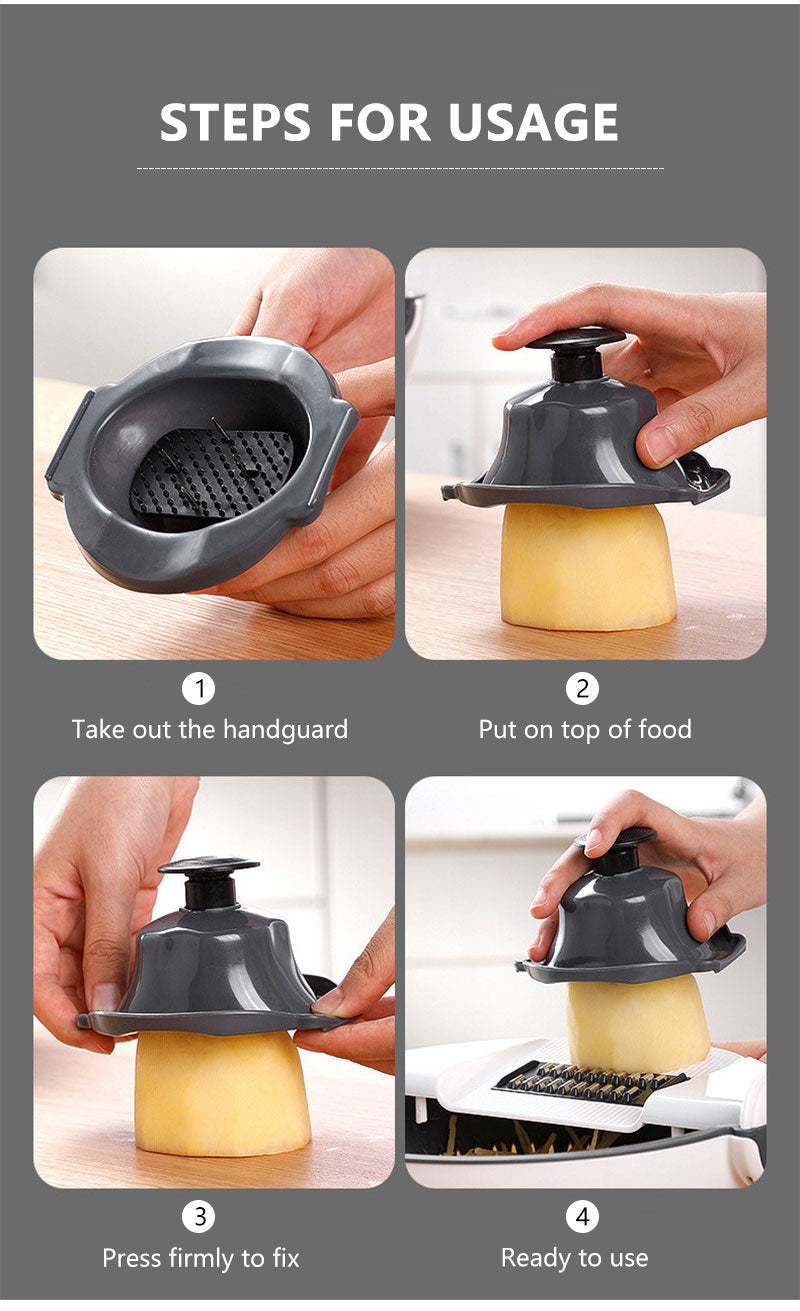 STEPS FOR USAGE

1
Take out the handguard

2
Put on top of food

3
Press firmly to fix

4
Ready to use