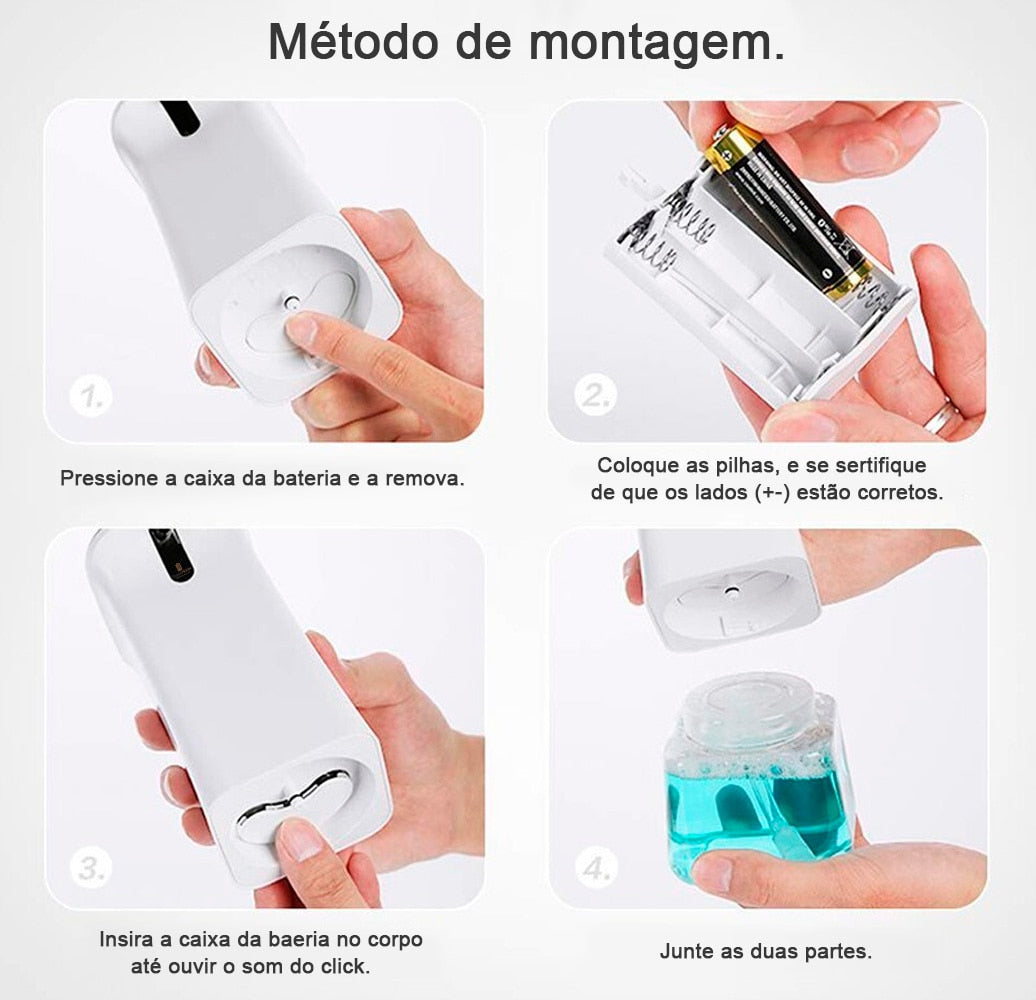 Método de montagem.

1.

Pressione a caixa da bateria e a remova.

2.

Coloque as pilhas, e se sertifique de que os lados (+-) estão corretos.

3.

Insira a caixa da baeria no corpo até ouvir o som do click.

4.

Junte as duas partes.